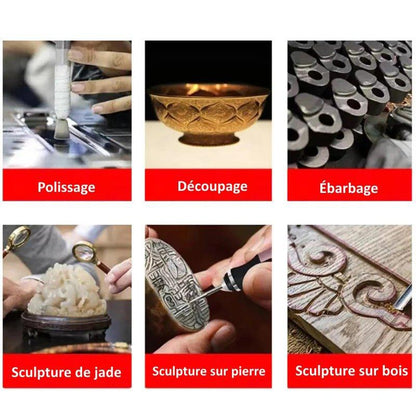 Polissage

Découpage

Ébarbage

Sculpture de jade

Sculpture sur pierre

Sculpture sur bois