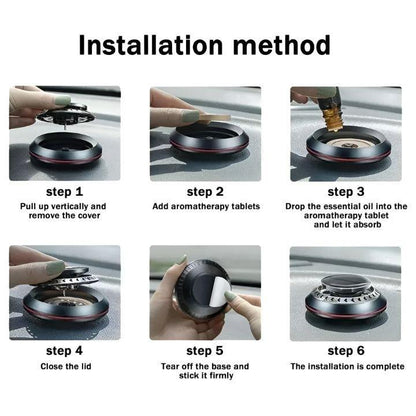 Installation method

step 1
Pull up vertically and remove the cover

step 2
Add aromatherapy tablets

step 3
Drop the essential oil into the aromatherapy tablet and let it absorb

step 4
Close the lid

step 5
Tear off the base and stick it firmly

step 6
The installation is complete