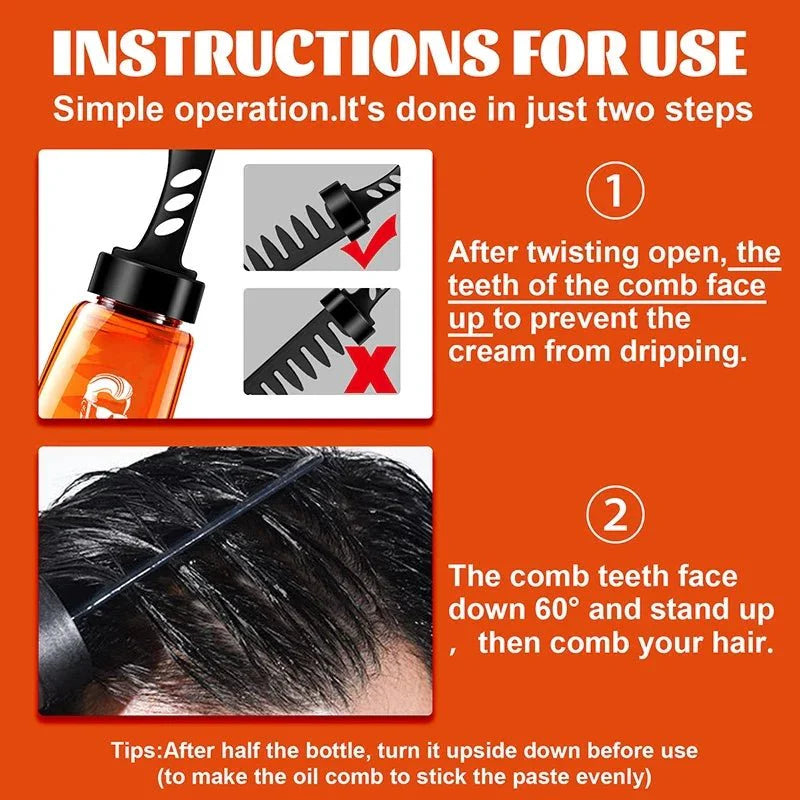 INSTRUCTIONS FOR USE

Simple operation.It's done in just two steps

①

After twisting open, the teeth of the comb face up to prevent the cream from dripping.

②

The comb teeth face down 60° and stand up , then comb your hair.

Tips:After half the bottle, turn it upside down before use (to make the oil comb to stick the paste evenly)