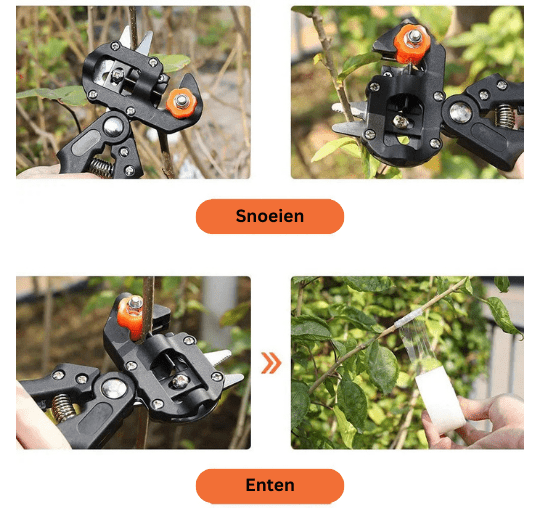 Snoeien

Enten