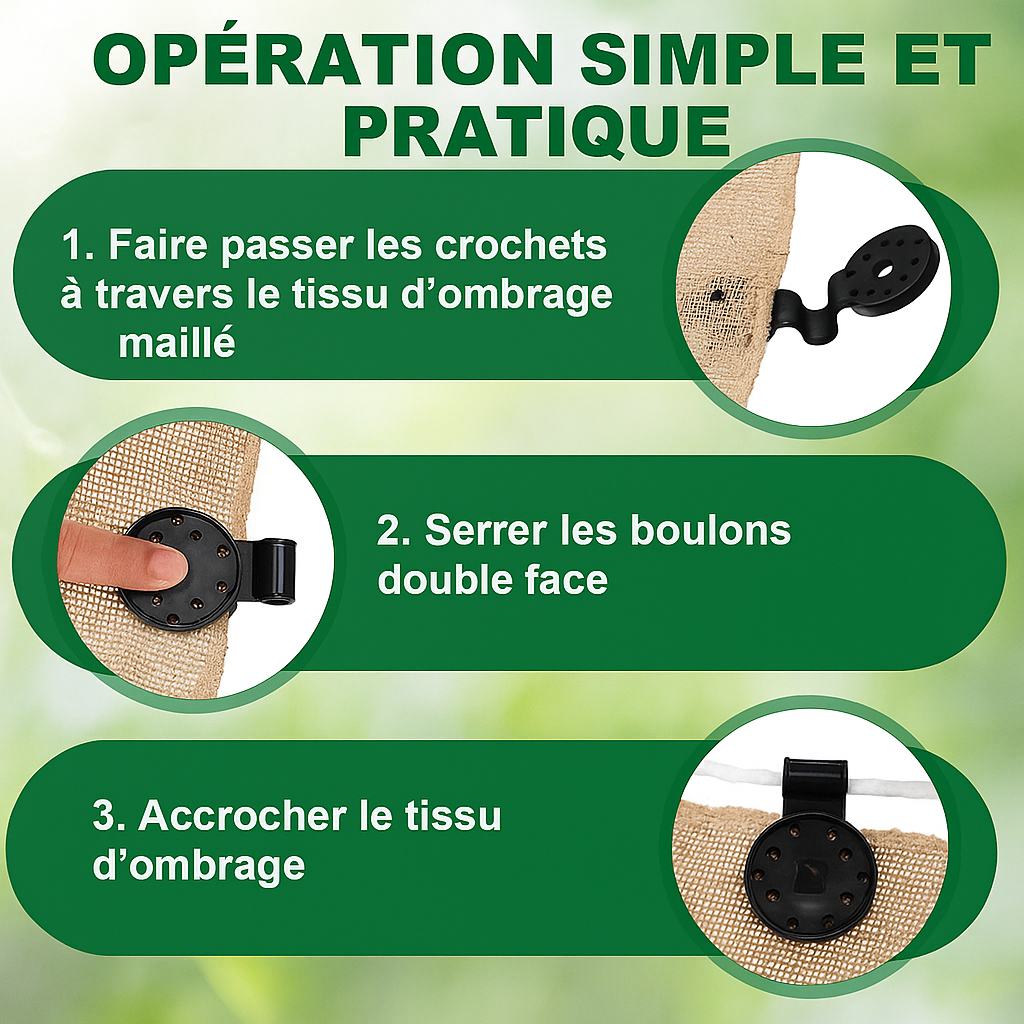 OPÉRATION SIMPLE ET PRATIQUE

1. Faire passer les crochets à travers le tissu d’ombrage maillé

2. Serrer les boulons double face

3. Accrocher le tissu d’ombrage