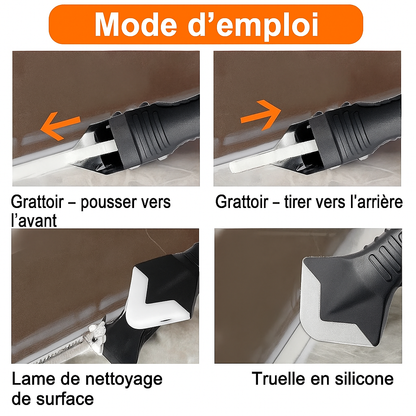 Mode d’emploi

Grattoir – pousser vers l’avant

Grattoir – tirer vers l'arrière

Lame de nettoyage de surface

Truelle en silicone