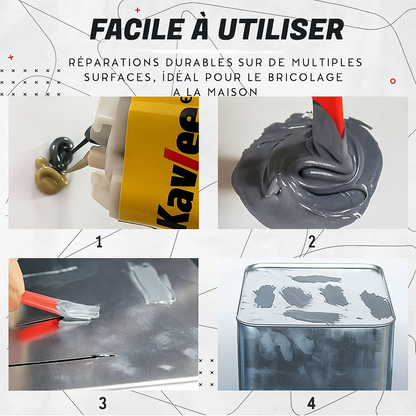 FACILE À UTILISER

RÉPARATIONS DURABLES SUR DE MULTIPLES SURFACES, IDÉAL POUR LE BRICOLAGE A LA MAISON

Kavlee

1

2

3

4