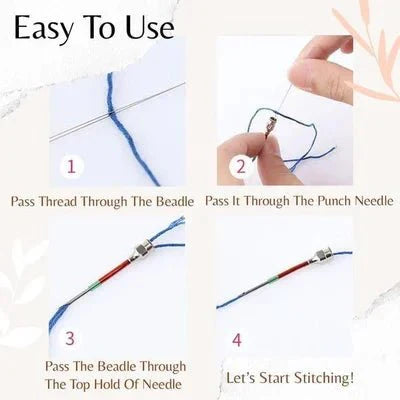 Easy To Use

1

Pass Thread Through The Beadle

2

Pass It Through The Punch Needle

3

Pass The Beadle Through The Top Hold Of Needle

4

Let's Start Stitching!