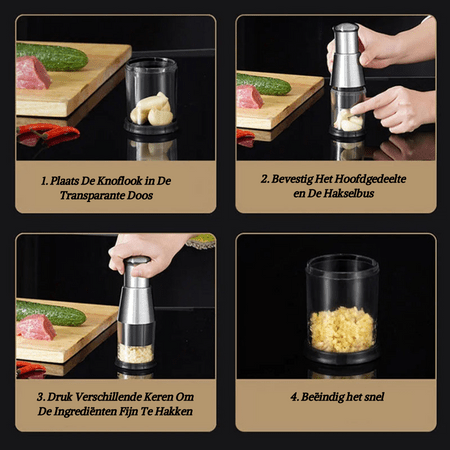 1. Plaats De Knoflook in De Transparante Doos

2. Bevestig Het Hoofdgedeelte en De Hakselbus

3. Druk Verschillende Keren Om De Ingrediënten Fijn Te Hakken

4. Beëindig het snel