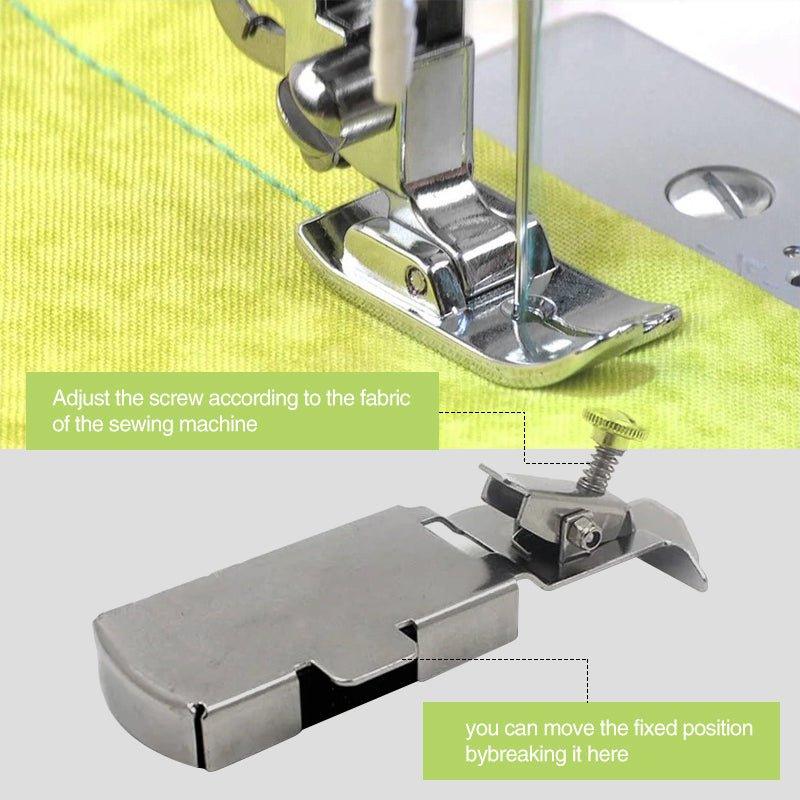 Adjust the screw according to the fabric of the sewing machine

you can move the fixed position bybreaking it here