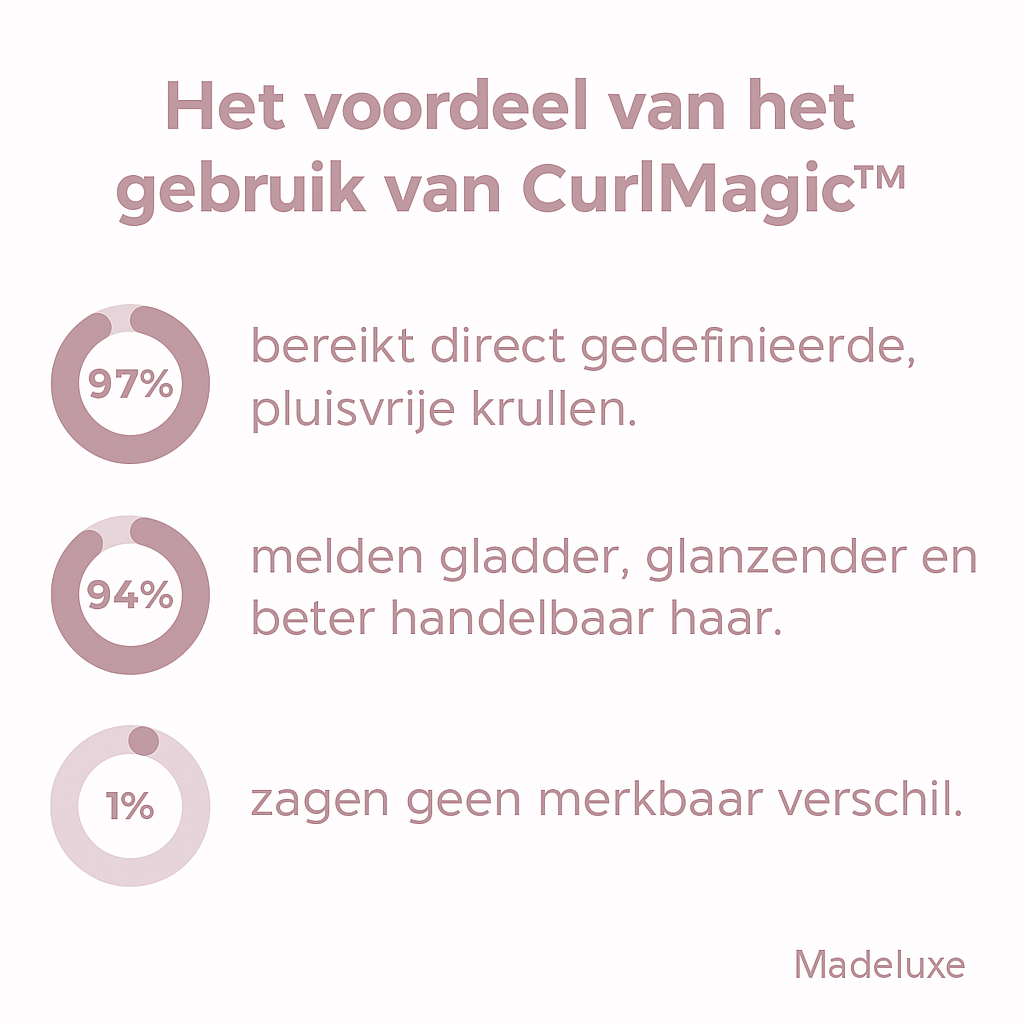 Het voordeel van het gebruik van CurlMagic™

97%

bereikt direct gedefinieerde, pluisvrije krullen.

94%

melden gladder, glanzender en beter handelbaar haar.

1%

zagen geen merkbaar verschil.

Madeluxe